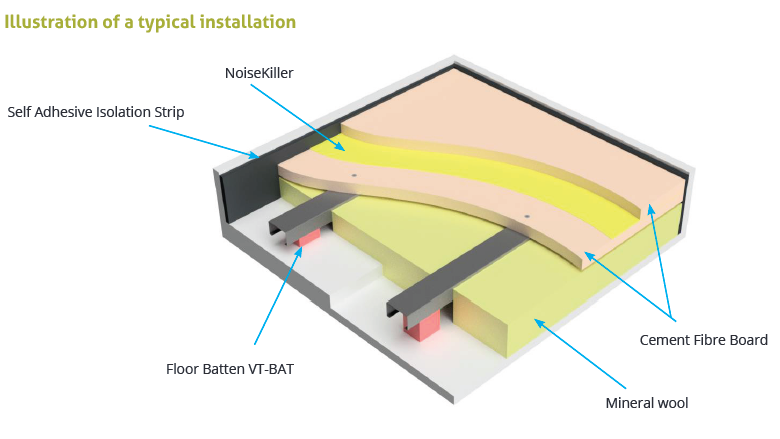 Illustration of a typical installation

NoiseKiller

Self Adhesive Isolation Strip

Cement Fibre Board

Floor Batten VT-BAT

Mineral wool